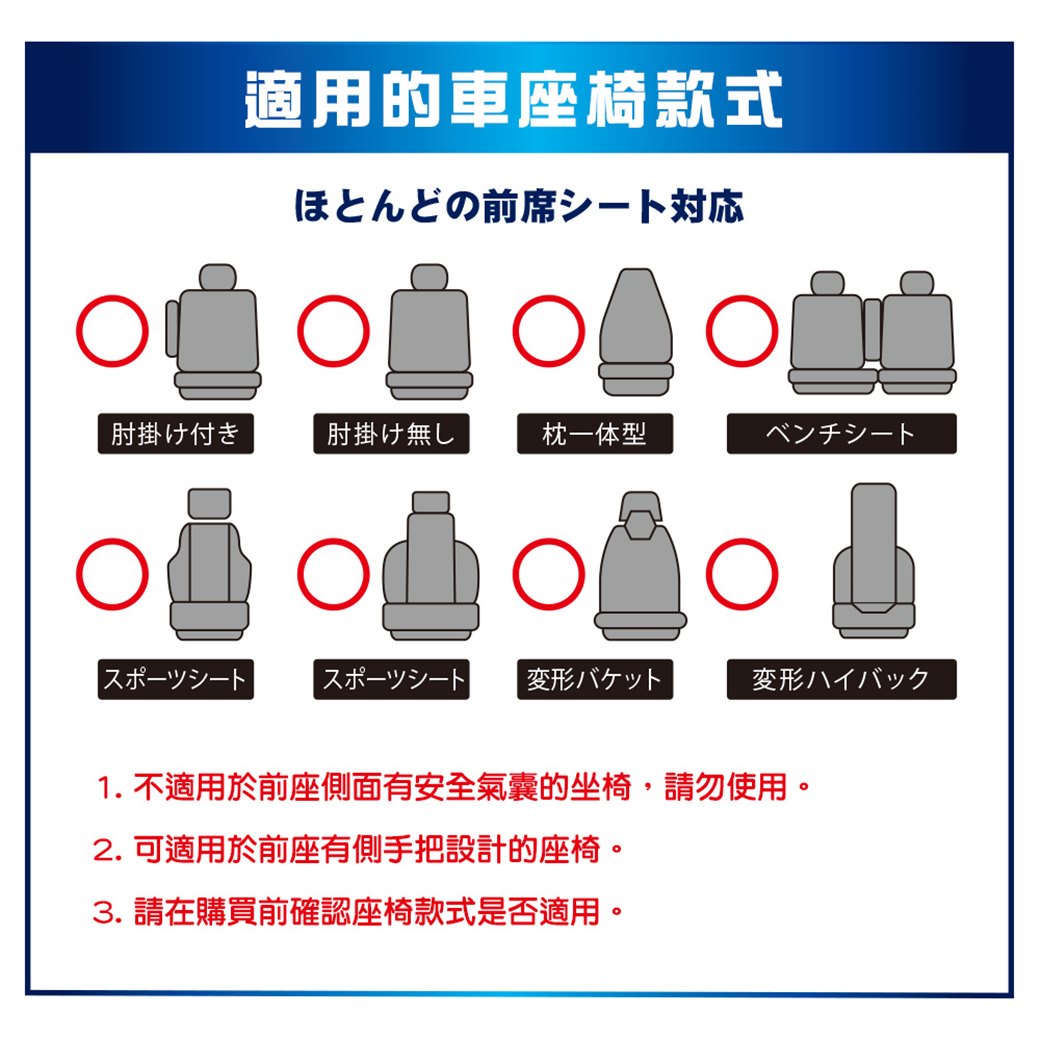 適用的車座椅款式

ほとんどの前席シート対応

肘掛け付き

肘掛け無し

枕一体型

ベンチシート

スポーツシート

スポーツシート

変形バケット

変形ハイバック

1. 不適用於前座側面有安全氣囊的坐椅，請勿使用。

2. 可適用於前座有側手把設計的座椅。

3. 請在購買前確認座椅款式是否適用。